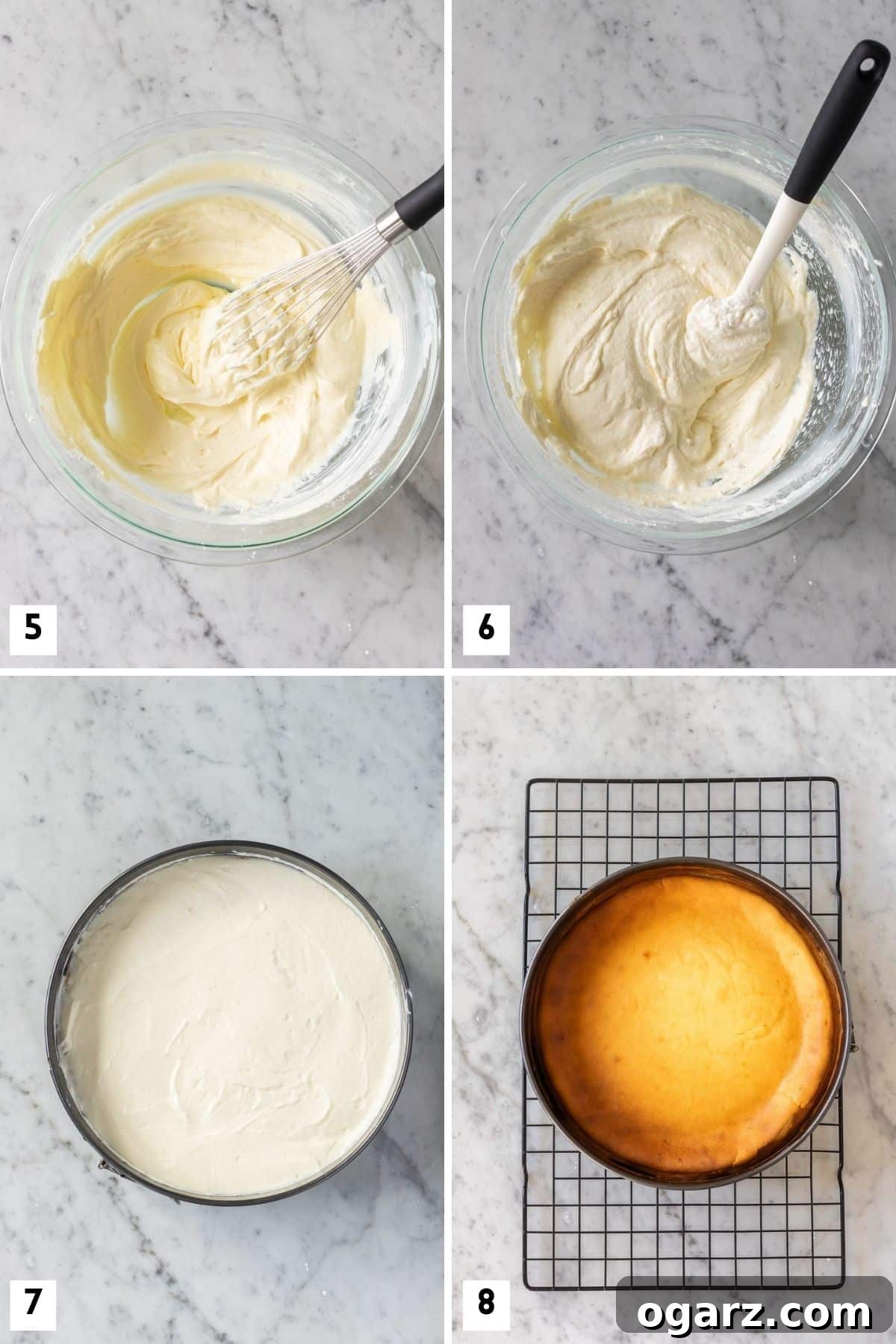 5

6

7

8

ogarz.com