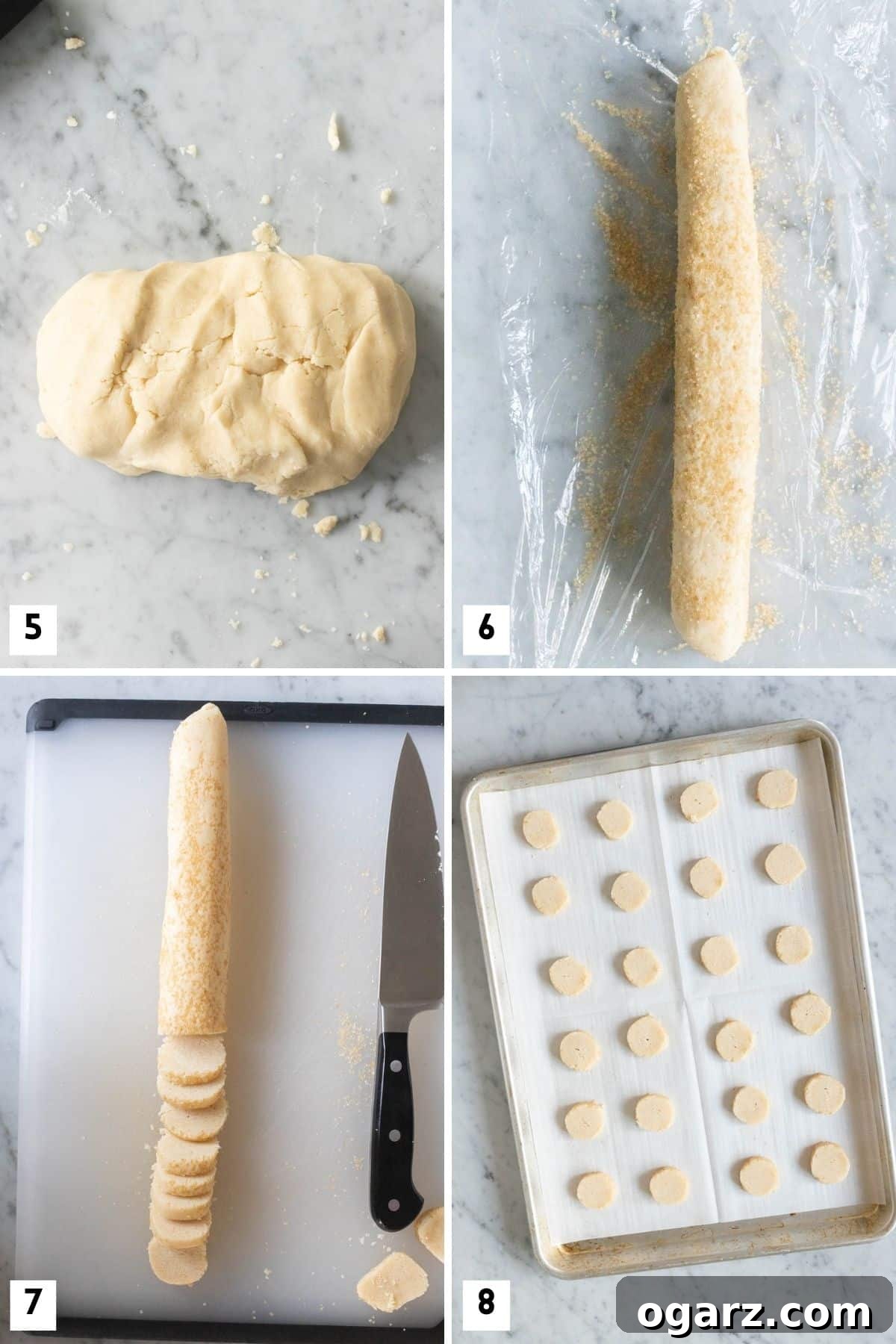 5

6

7

8

ogarz.com