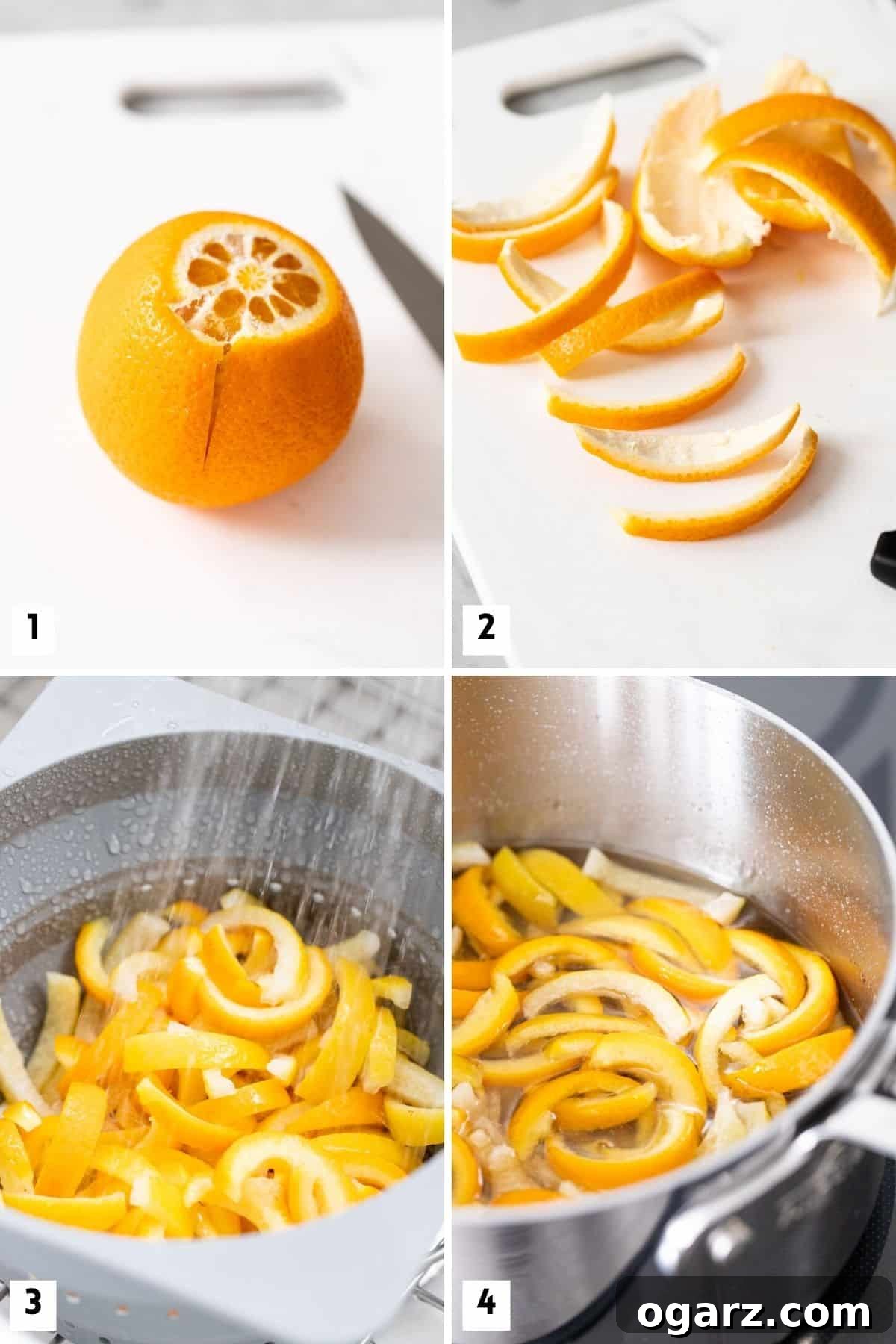 1

2

3

4

ogarz.com