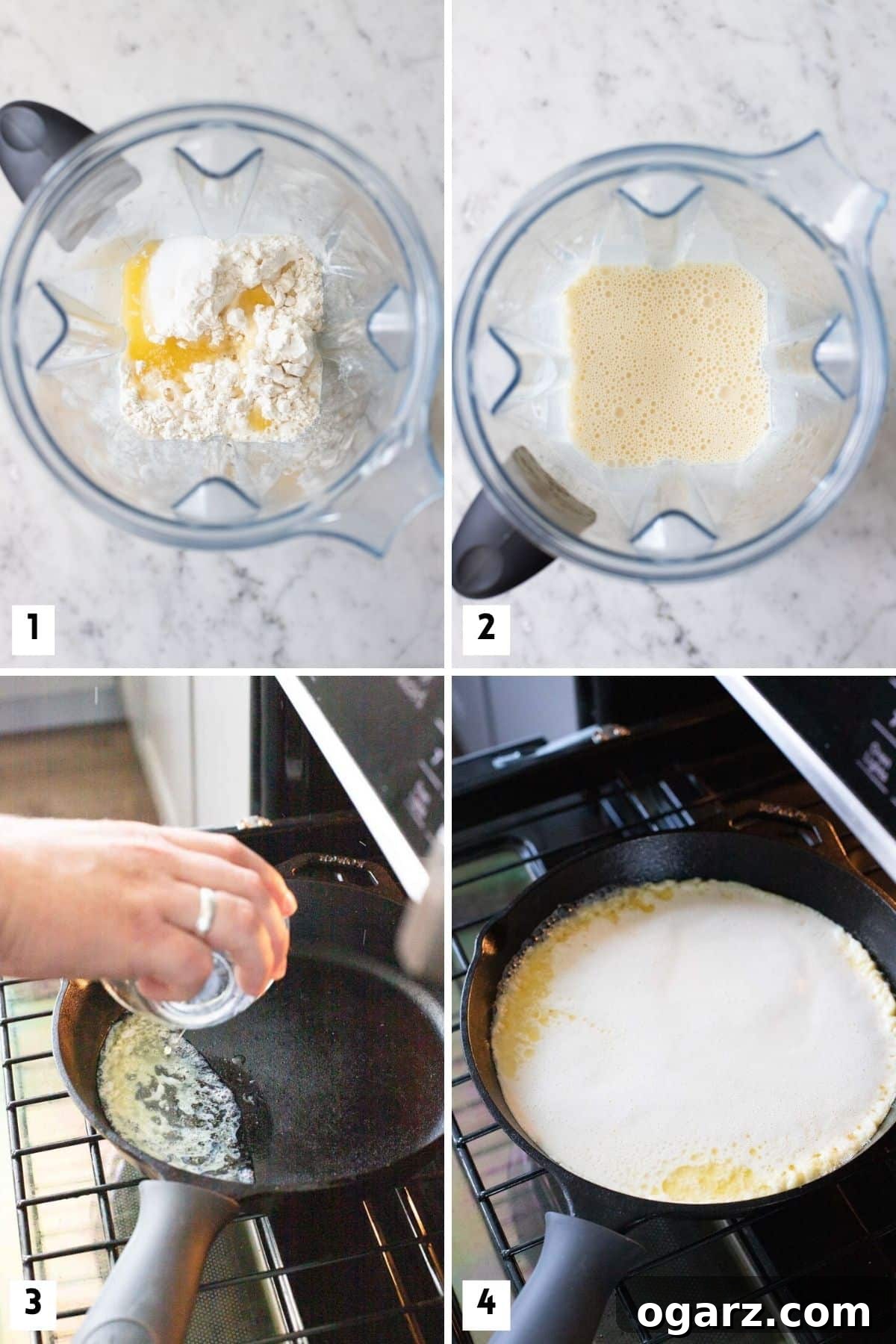 1

2

3

4

ogarz.com