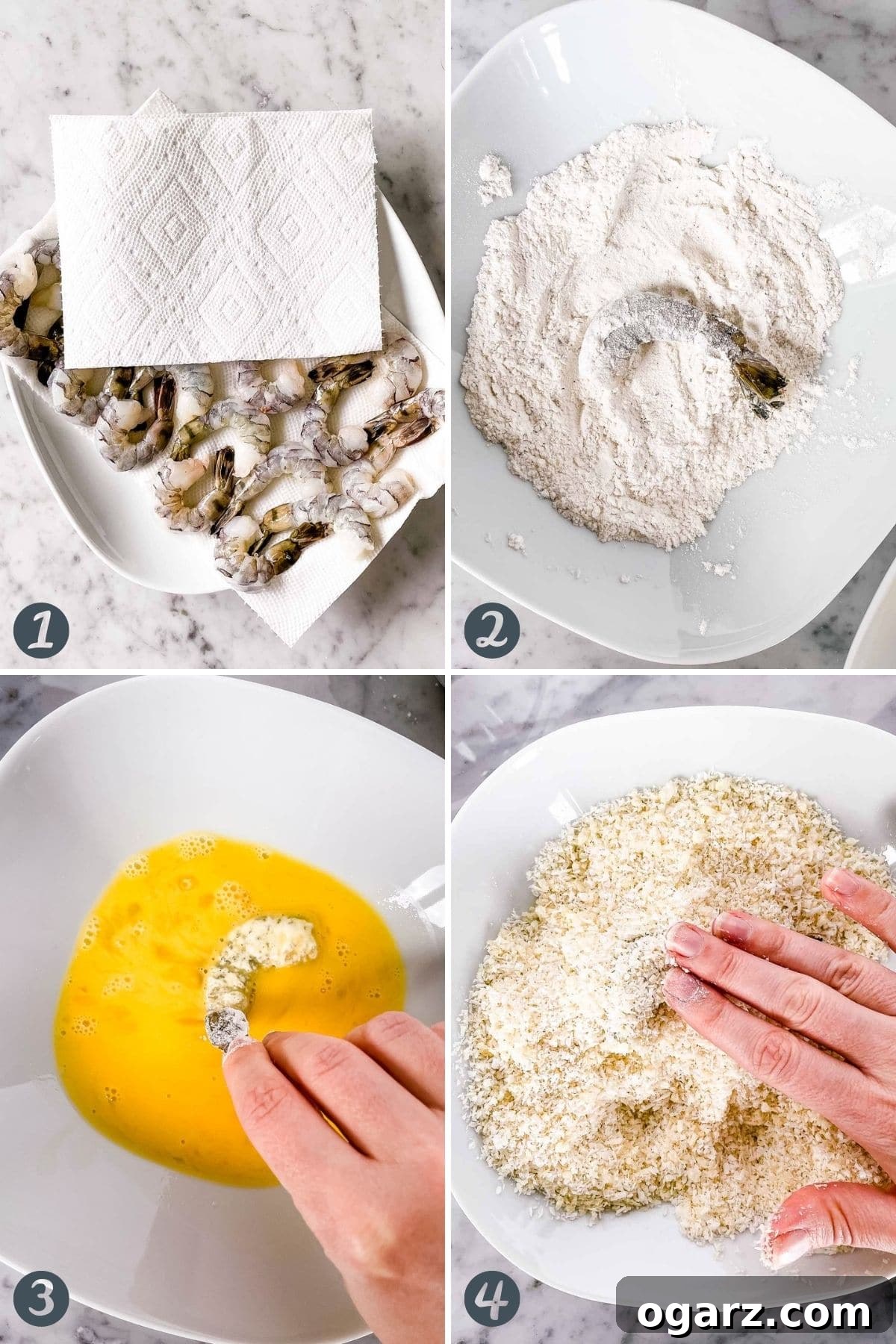 1

2

3

4

ogarz.com